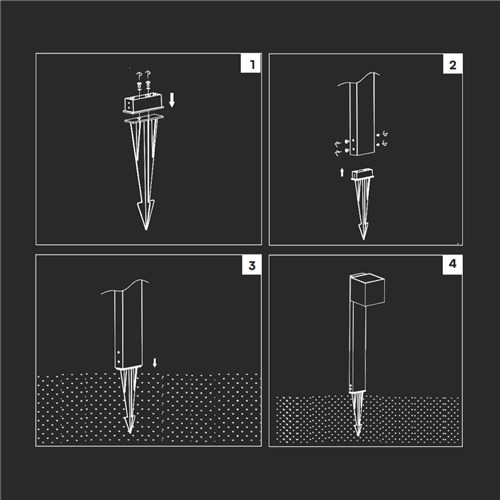 1

2

3

4